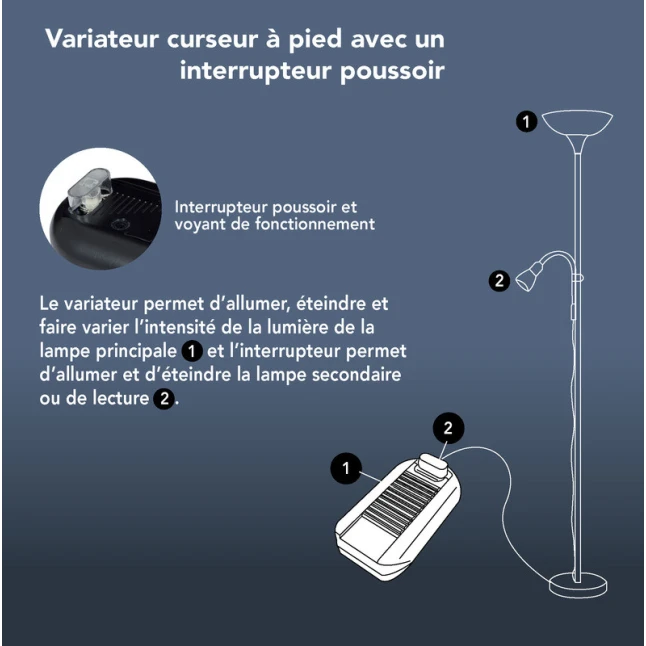 Variateur curseur à pied avec un interrupteur poussoir

1

Interrupteur poussoir et voyant de fonctionnement

2

Le variateur permet d'allumer, éteindre et faire varier l'intensité de la lumière de la lampe principale 1 et l'interrupteur permet d'allumer et d'éteindre la lampe secondaire ou de lecture 2.

2

1