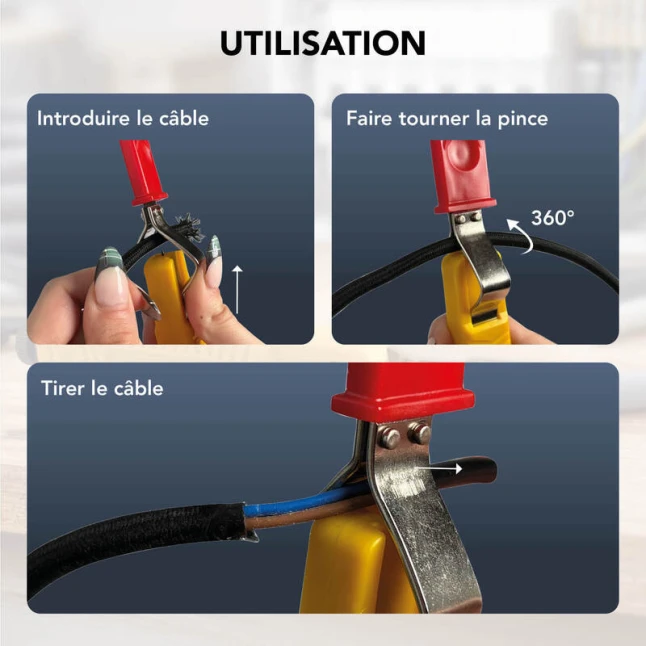 UTILISATION

Introduire le câble

Faire tourner la pince

360°

Tirer le câble