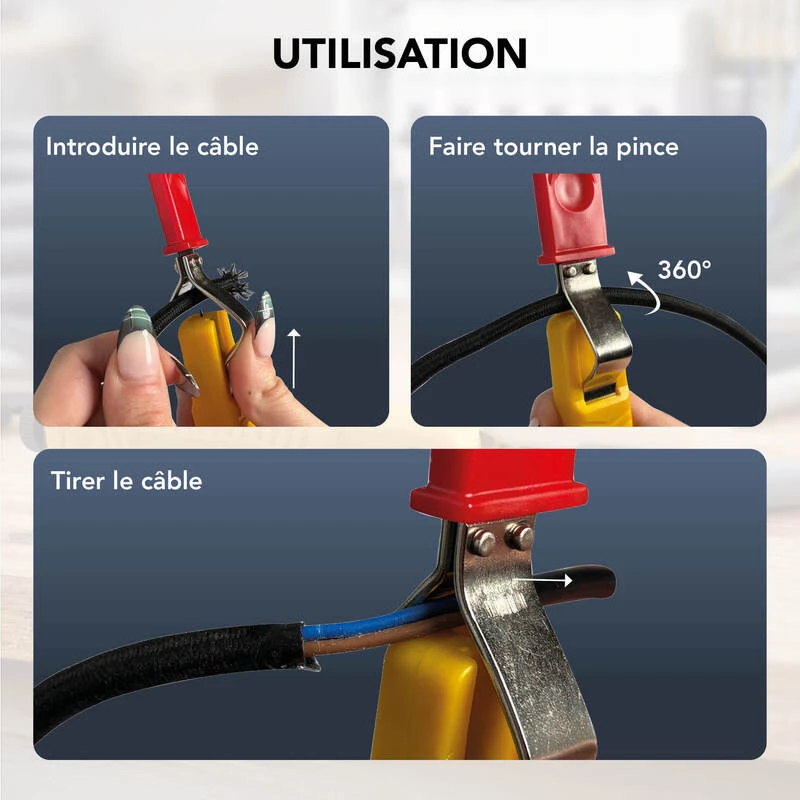 UTILISATION

Introduire le câble

Faire tourner la pince

360°

Tirer le câble