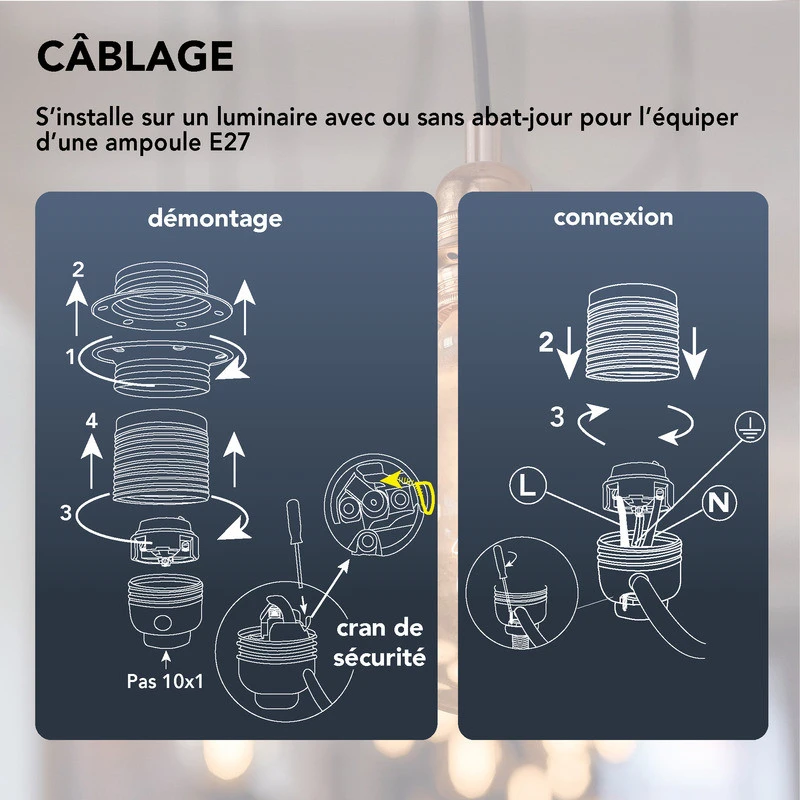 CÂBLAGE

S'installe sur un luminaire avec ou sans abat-jour pour l'équiper d'une ampoule E27

démontage

2

1

4

3

Pas 10x1

cran de sécurité

connexion

2

3

L

N