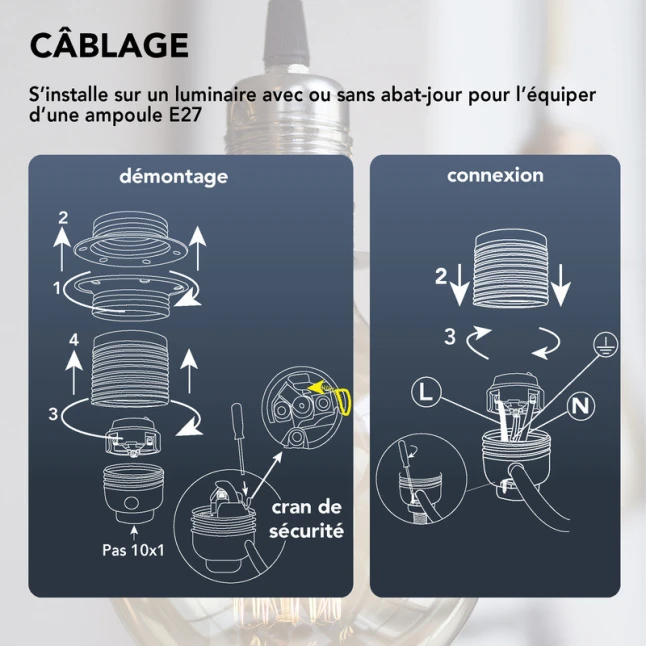 CÂBLAGE

S'installe sur un luminaire avec ou sans abat-jour pour l'équiper d'une ampoule E27

démontage

2

1

4

3

Pas 10x1

cran de sécurité

connexion

2

3

L

N