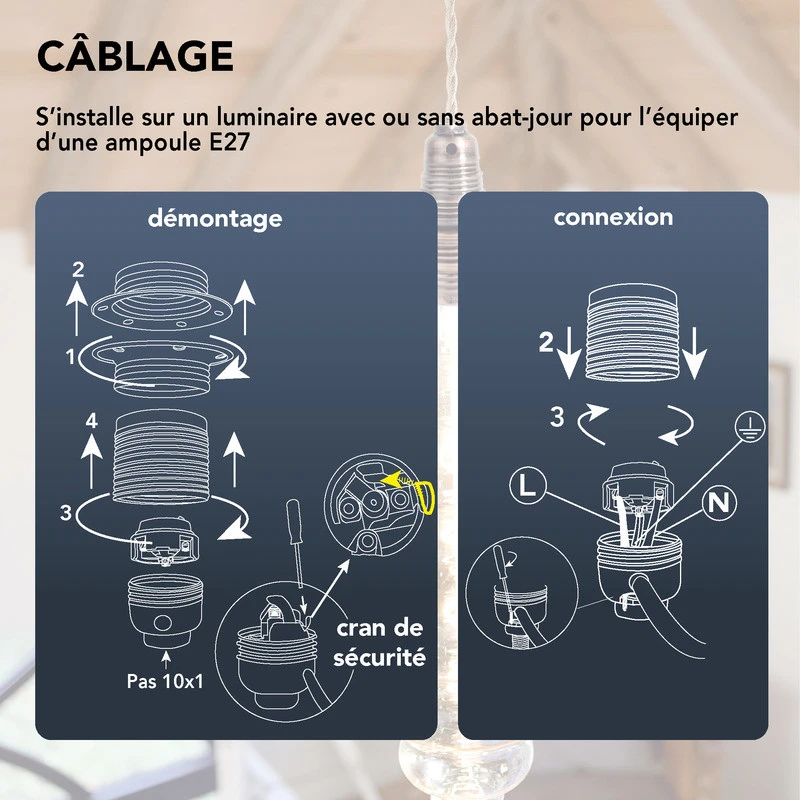 CÂBLAGE

S'installe sur un luminaire avec ou sans abat-jour pour l'équiper d'une ampoule E27

démontage

2

1

4

3

Pas 10x1

cran de sécurité

connexion

2

3

L

N