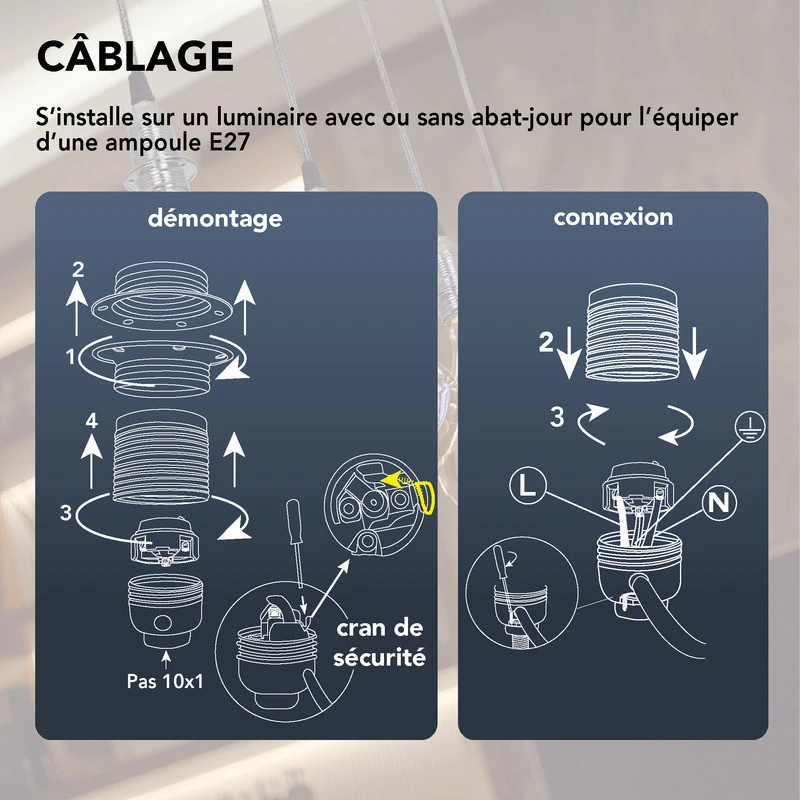 CÂBLAGE

S'installe sur un luminaire avec ou sans abat-jour pour l'équiper d'une ampoule E27

démontage

2

1

4

3

Pas 10x1

cran de sécurité

connexion

2

3

L

N