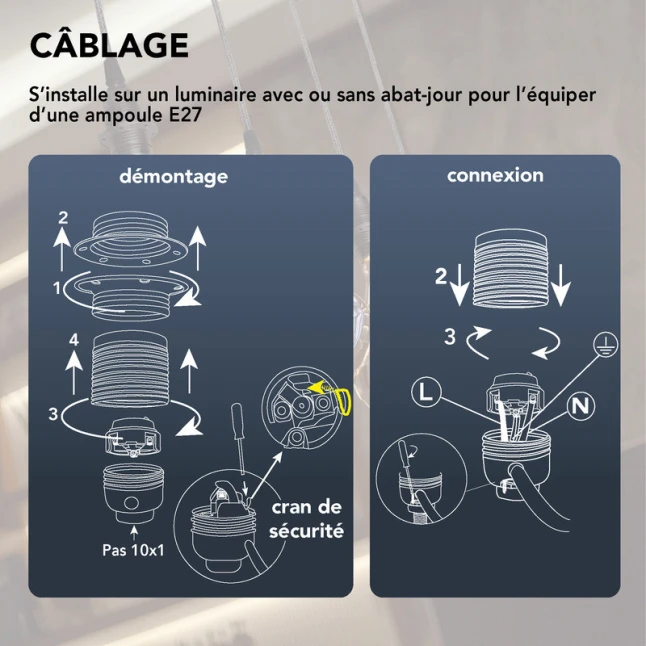 CÂBLAGE

S'installe sur un luminaire avec ou sans abat-jour pour l'équiper d'une ampoule E27

démontage

2

1

4

3

Pas 10x1

cran de sécurité

connexion

2

3

L

N