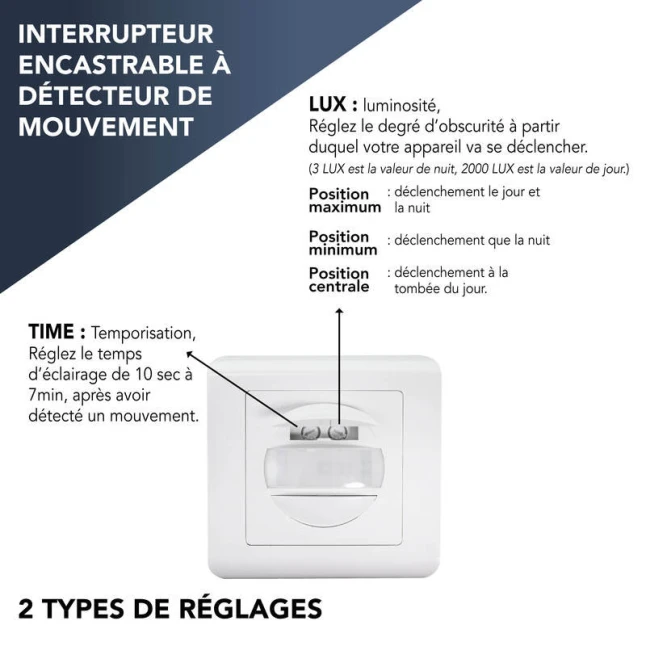 INTERRUPTEUR ENCASTRABLE À DÉTECTEUR DE MOUVEMENT

LUX : luminosité,
Réglez le degré d'obscurité à partir duquel votre appareil va se déclencher.
(3 LUX est la valeur de nuit, 2000 LUX est la valeur de jour.)

Position maximum : déclenchement le jour et la nuit

Position minimum : déclenchement que la nuit

Position centrale : déclenchement à la tombée du jour.

TIME : Temporisation, Réglez le temps d'éclairage de 10 sec à 7min, après avoir détecté un mouvement.

2 TYPES DE RÉGLAGES