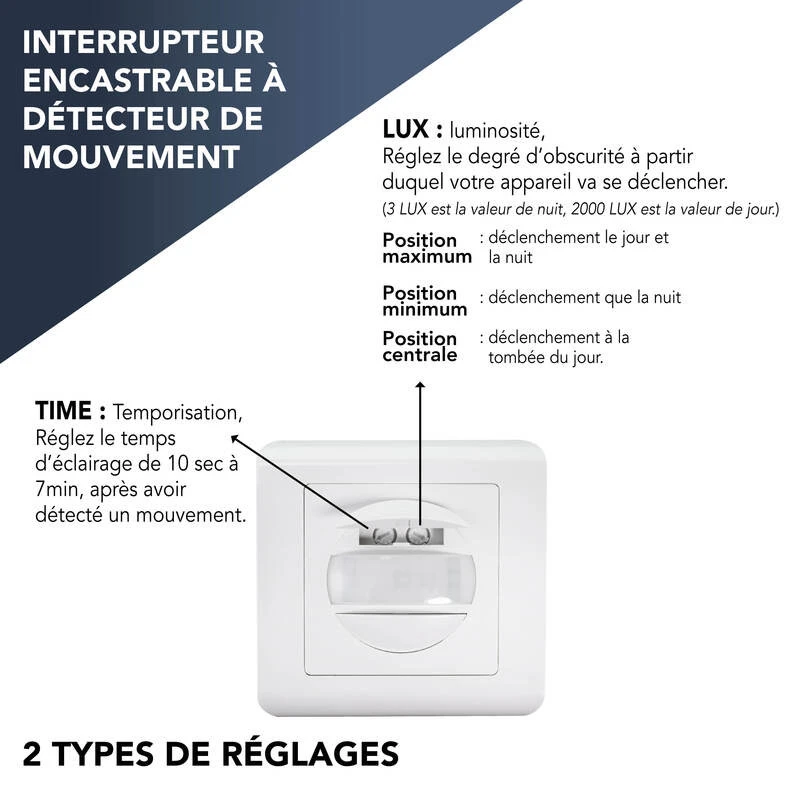 INTERRUPTEUR ENCASTRABLE À DÉTECTEUR DE MOUVEMENT

LUX : luminosité,
Réglez le degré d'obscurité à partir duquel votre appareil va se déclencher.
(3 LUX est la valeur de nuit, 2000 LUX est la valeur de jour.)

Position maximum : déclenchement le jour et la nuit

Position minimum : déclenchement que la nuit

Position centrale : déclenchement à la tombée du jour.

TIME : Temporisation,
Réglez le temps d'éclairage de 10 sec à 7min, après avoir détecté un mouvement.

2 TYPES DE RÉGLAGES