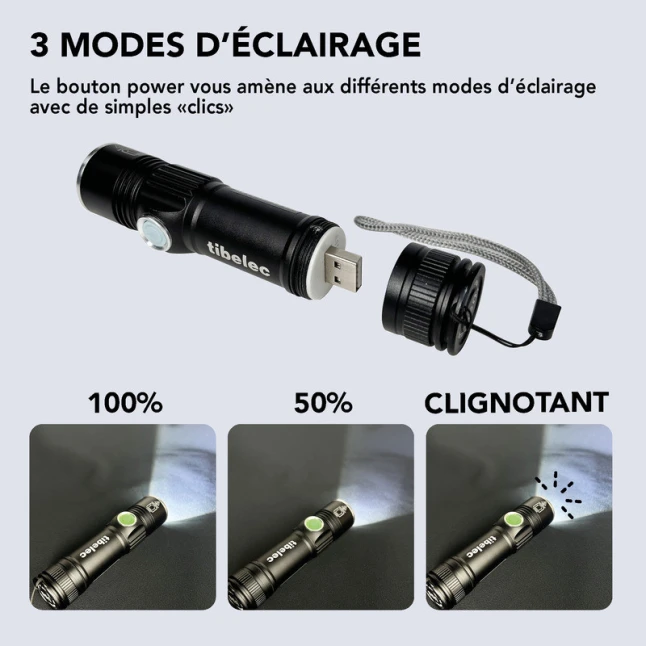 3 MODES D'ÉCLAIRAGE

Le bouton power vous amène aux différents modes d'éclairage avec de simples «clics»

tibelec

100%

50%

CLIGNOTANT

tibelec

tibelec

tibelec