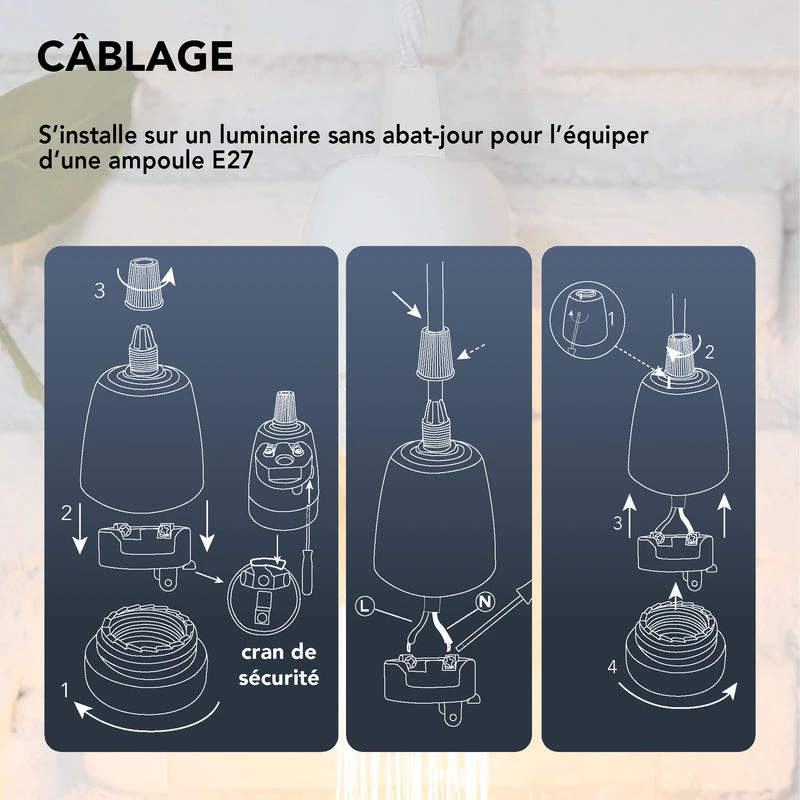 CÂBLAGE

S'installe sur un luminaire sans abat-jour pour l'équiper d'une ampoule E27

3

2

cran de sécurité

1

L

N

1

2

3

4