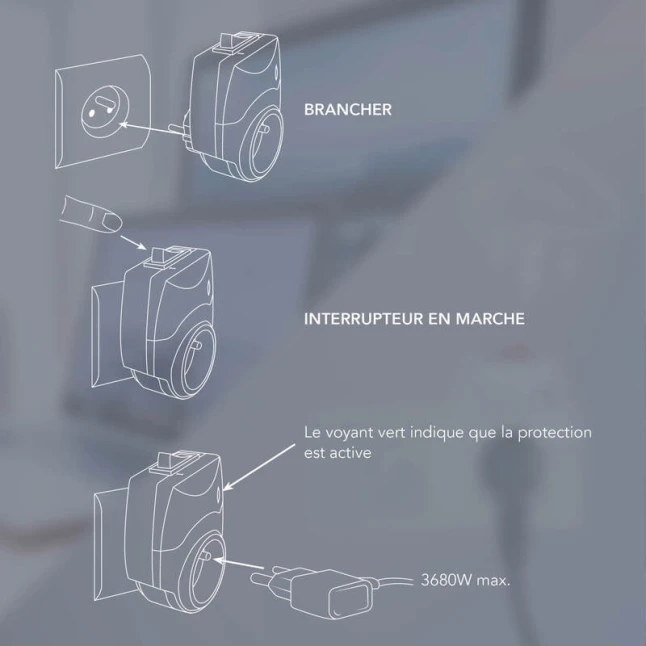 BRANCHER

INTERRUPTEUR EN MARCHE

Le voyant vert indique que la protection est active

3680W max.