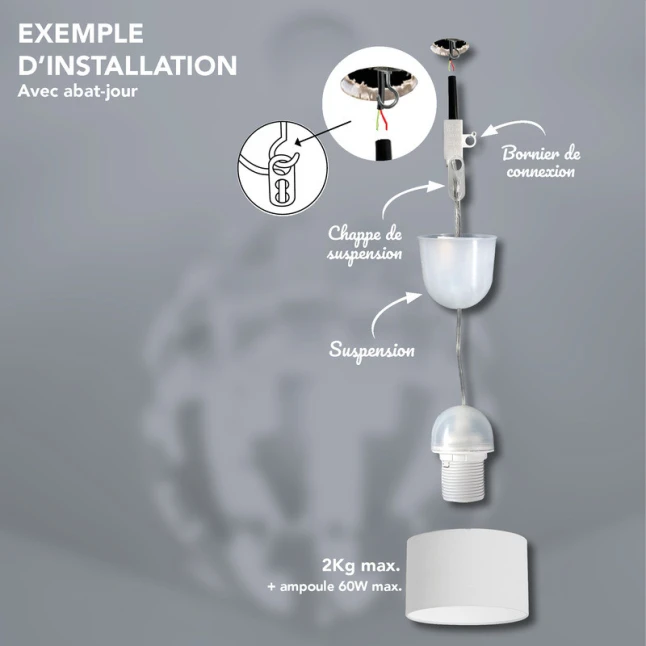 EXEMPLE D'INSTALLATION
Avec abat-jour

Bornier de connexion

Chappe de suspension

Suspension

2Kg max.
+ ampoule 60W max.