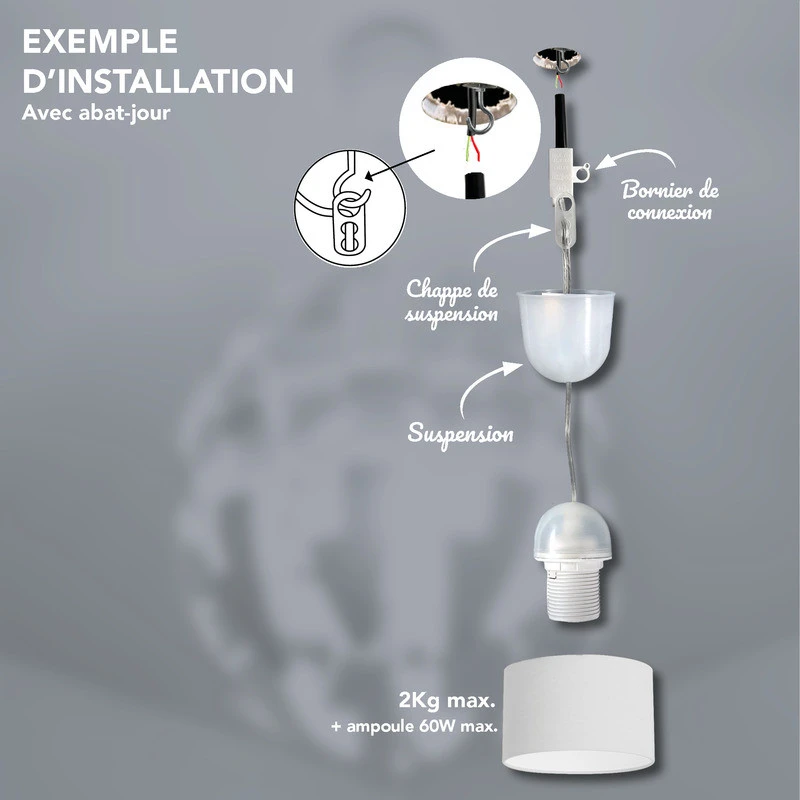 EXEMPLE D'INSTALLATION
Avec abat-jour

Bornier de connexion

Chappe de suspension

Suspension

2Kg max.
+ ampoule 60W max.