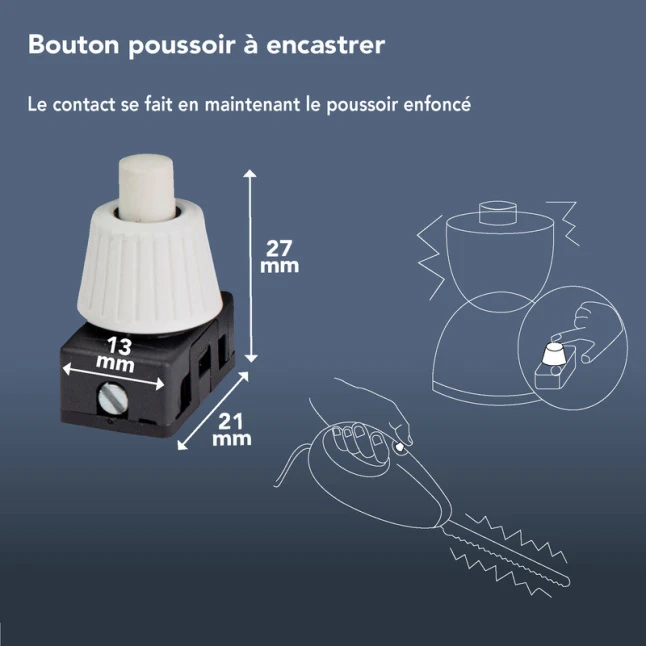 Bouton poussoir à encastrer

Le contact se fait en maintenant le poussoir enfoncé

27 mm

13 mm

21 mm