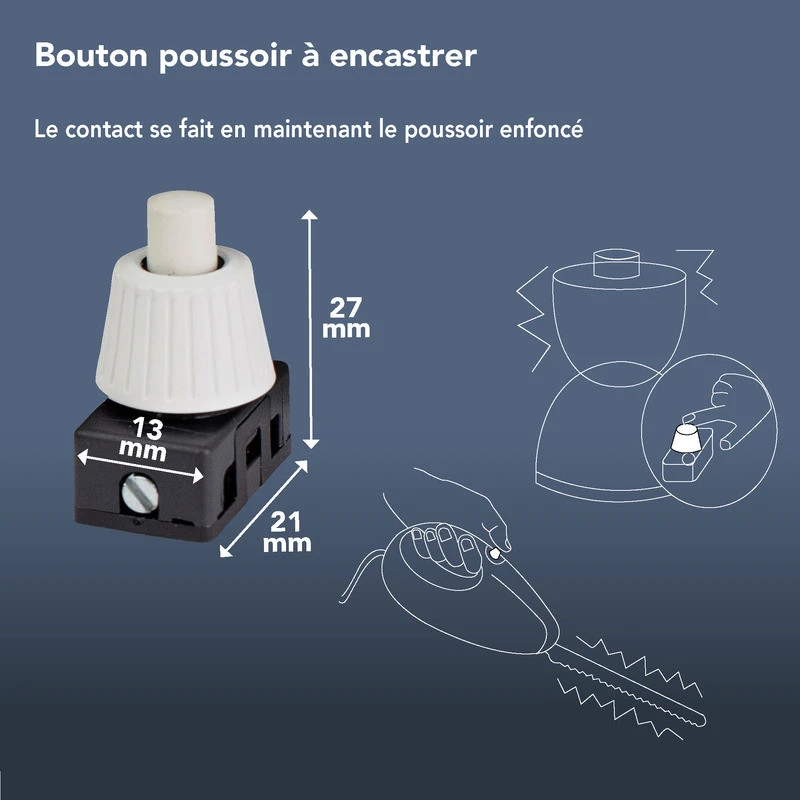 Bouton poussoir à encastrer

Le contact se fait en maintenant le poussoir enfoncé

27 mm

13 mm

21 mm