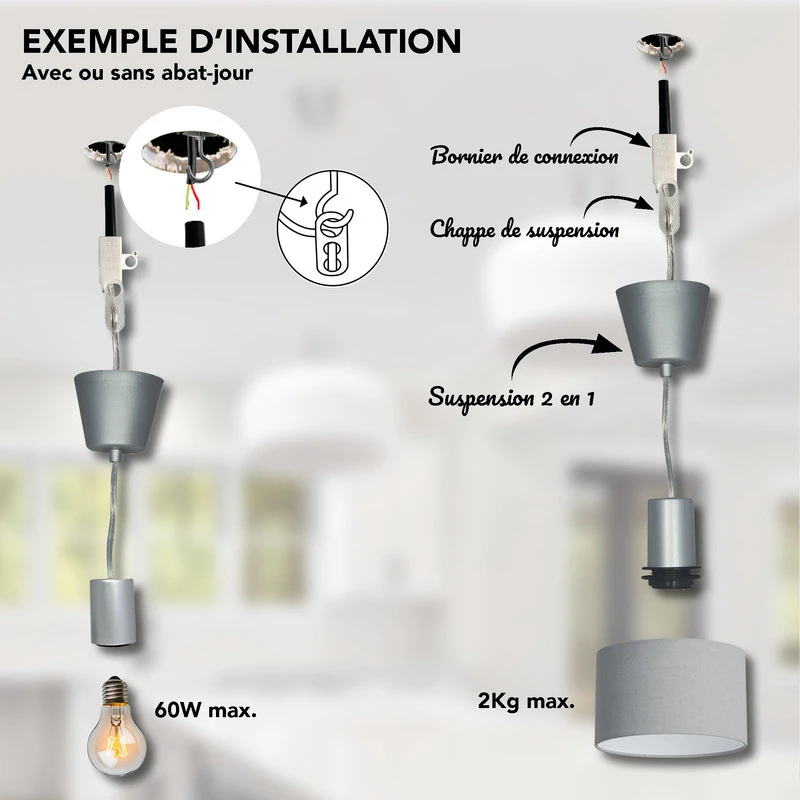 EXEMPLE D'INSTALLATION
Avec ou sans abat-jour

Bornier de connexion

Chappe de suspension

Suspension 2 en 1

60W max.

2Kg max.