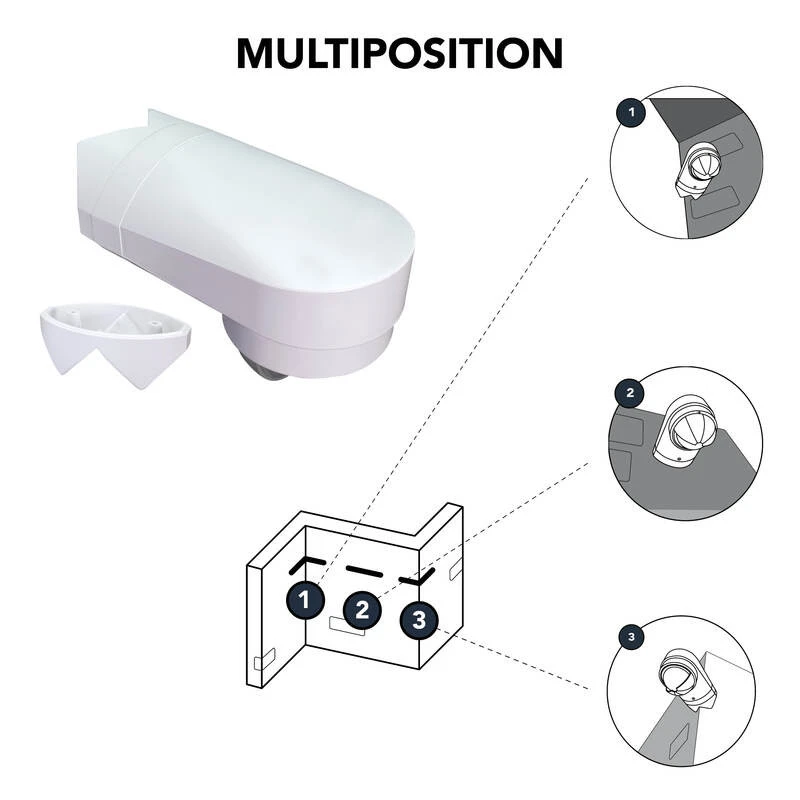 MULTIPOSITION

1

2

3

1

2

3