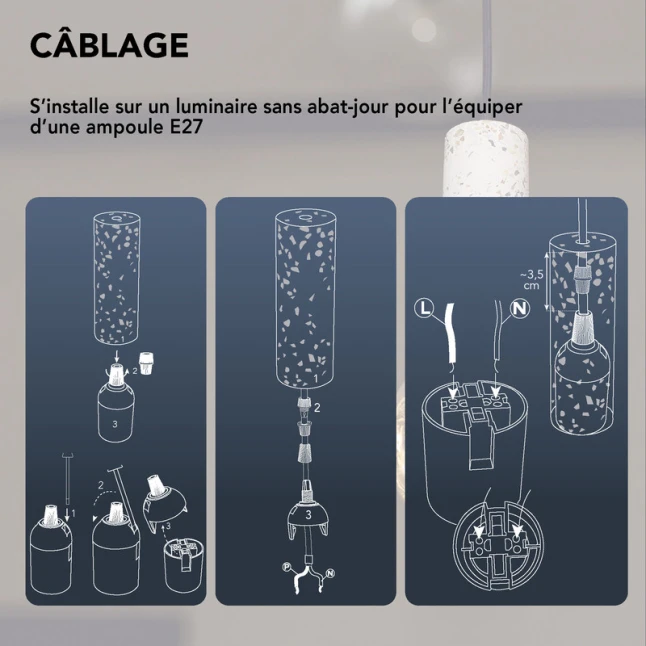 CÂBLAGE

S'installe sur un luminaire sans abat-jour pour l'équiper d'une ampoule E27

2
3
1
2
3

1
2
3
P
N

L
N
~3,5 cm