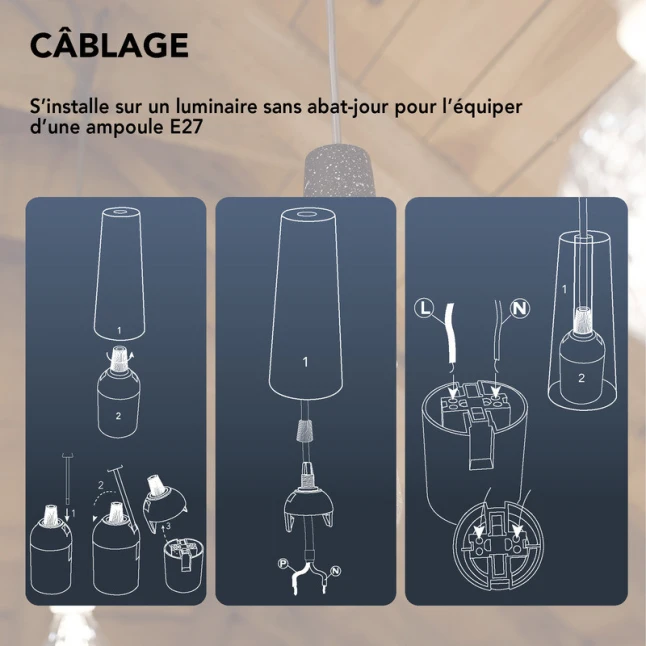 CÂBLAGE

S'installe sur un luminaire sans abat-jour pour l'équiper d'une ampoule E27

1
2
1
2
3

1
P
N

L
N
1
2