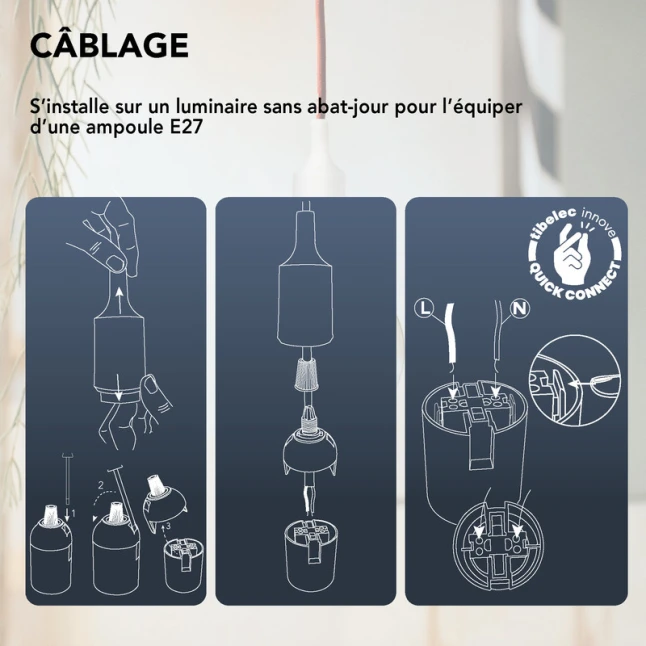 CÂBLAGE

S'installe sur un luminaire sans abat-jour pour l'équiper d'une ampoule E27

1
2
3

tibelec innove
QUICK CONNECT

L
N