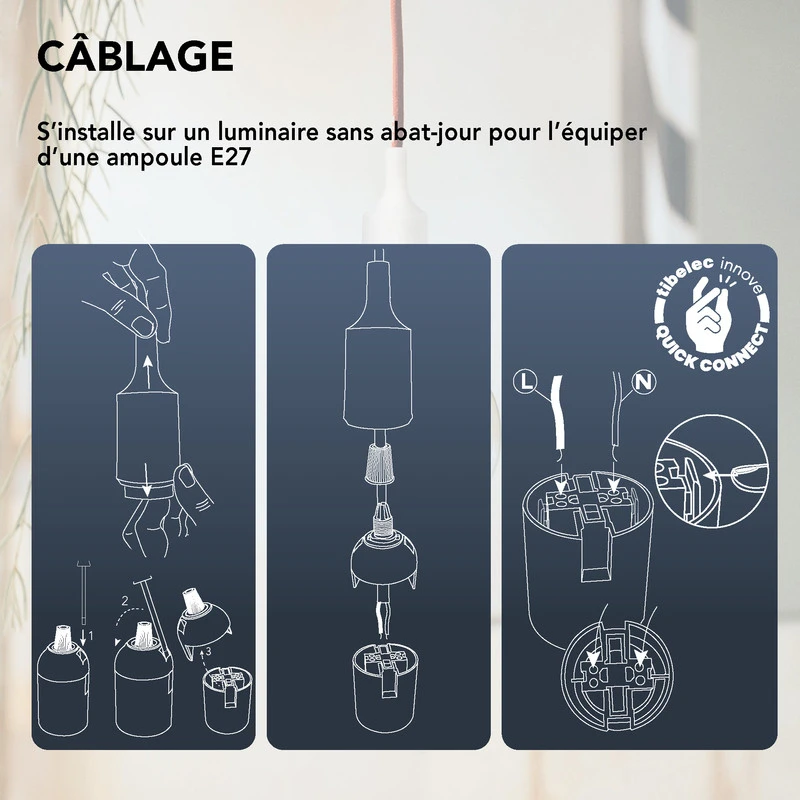 CÂBLAGE

S'installe sur un luminaire sans abat-jour pour l'équiper d'une ampoule E27

1
2
3

tibelec innove
QUICK CONNECT

L
N