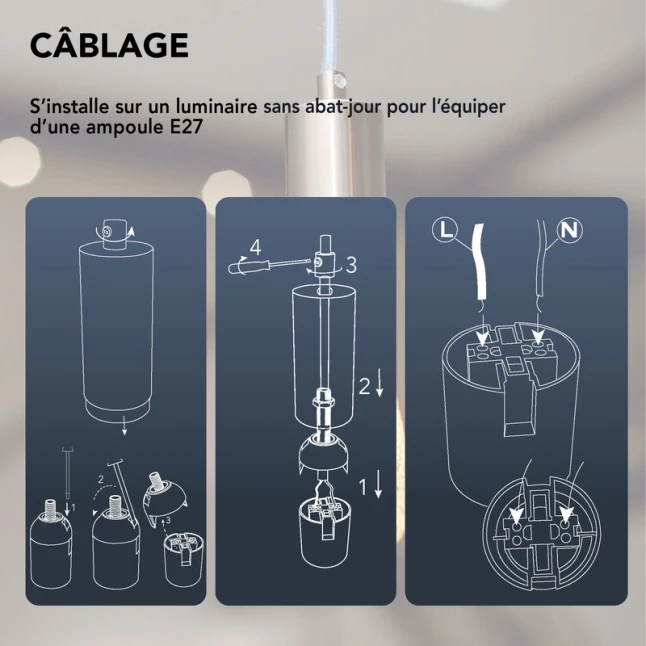 CÂBLAGE

S'installe sur un luminaire sans abat-jour pour l'équiper d'une ampoule E27

1
2
3

4
3
2
1

L
N