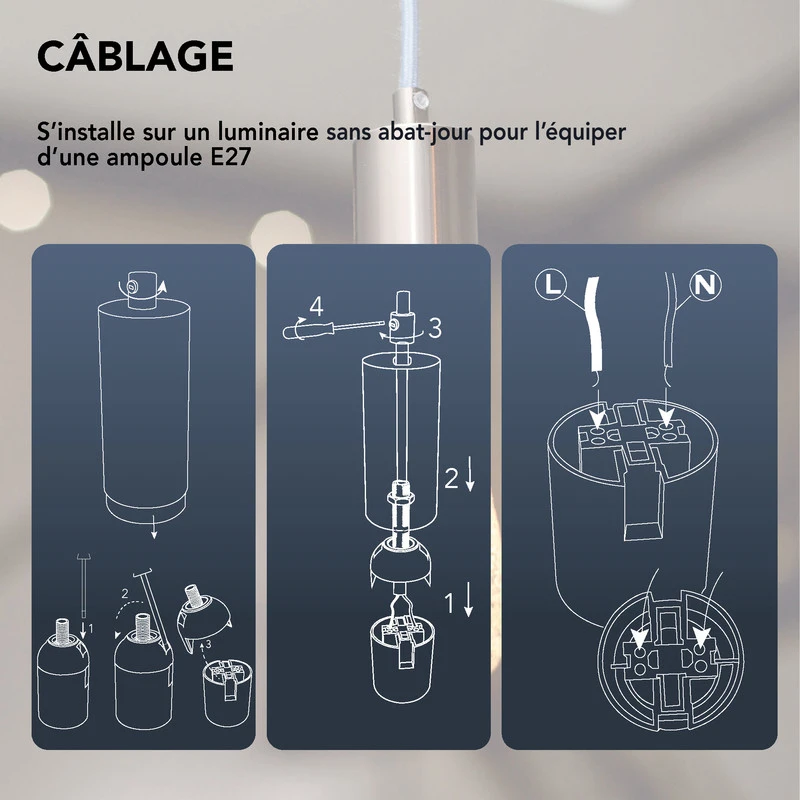 CÂBLAGE

S'installe sur un luminaire sans abat-jour pour l'équiper d'une ampoule E27

1
2
3

4
3
2
1

L
N