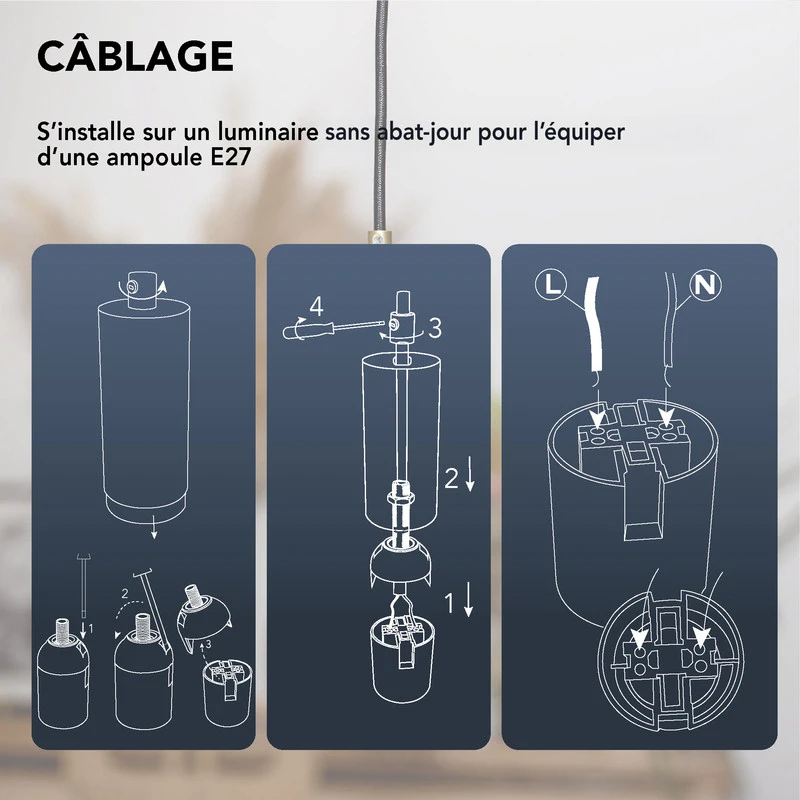 CÂBLAGE

S'installe sur un luminaire sans abat-jour pour l'équiper d'une ampoule E27

1
2
3

4
3
2
1

L
N