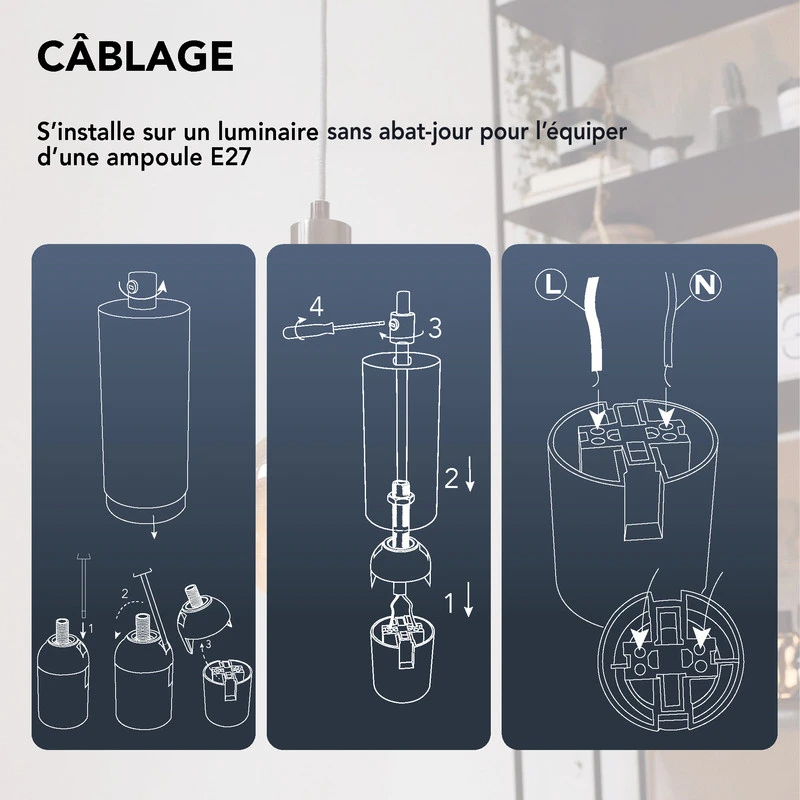 CÂBLAGE

S'installe sur un luminaire sans abat-jour pour l'équiper d'une ampoule E27

1
2
3

4
3
2
1

L
N