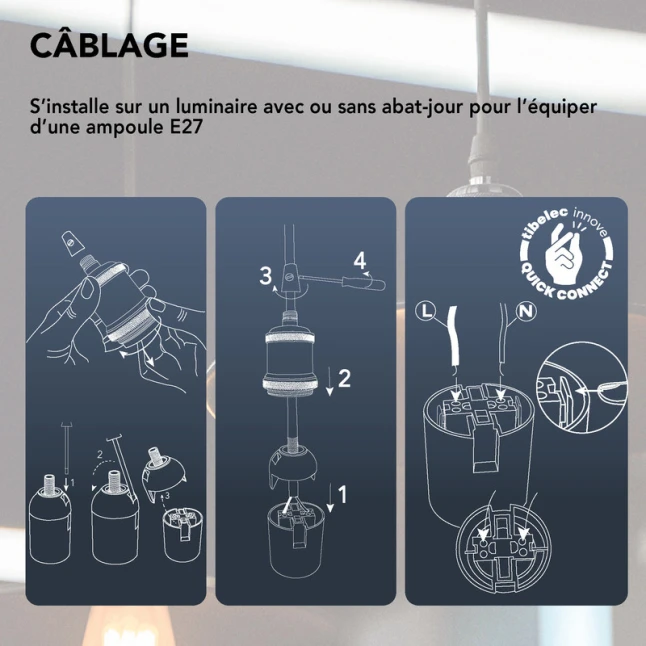 CÂBLAGE

S'installe sur un luminaire avec ou sans abat-jour pour l'équiper d'une ampoule E27

1
2
3

3
4
2
1

tibelec innove
QUICK CONNECT

L
N