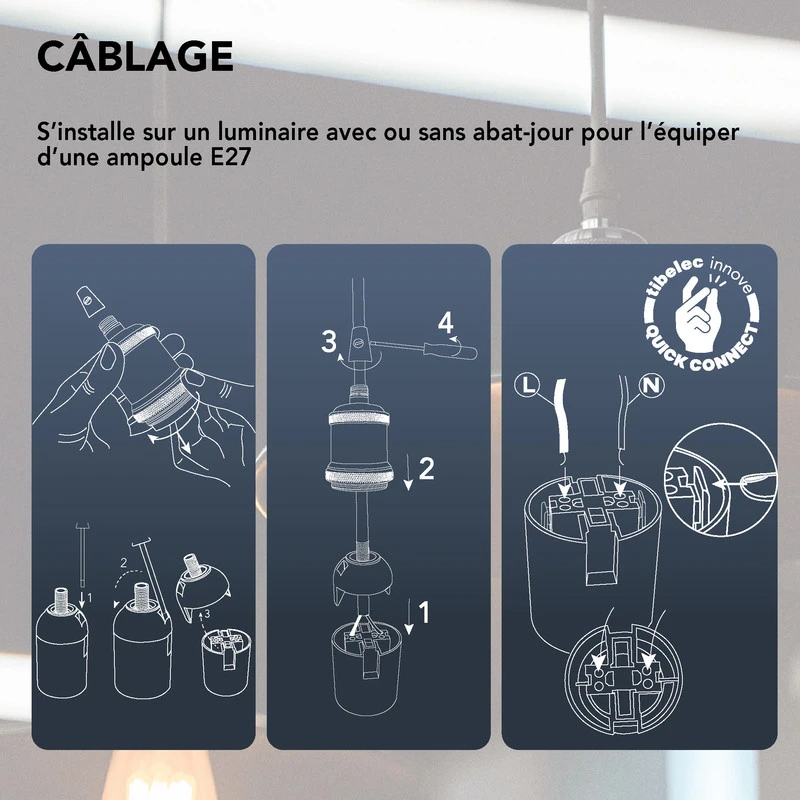 CÂBLAGE

S'installe sur un luminaire avec ou sans abat-jour pour l'équiper d'une ampoule E27

1
2
3

3
4
2
1

tibelec innove
QUICK CONNECT
L
N