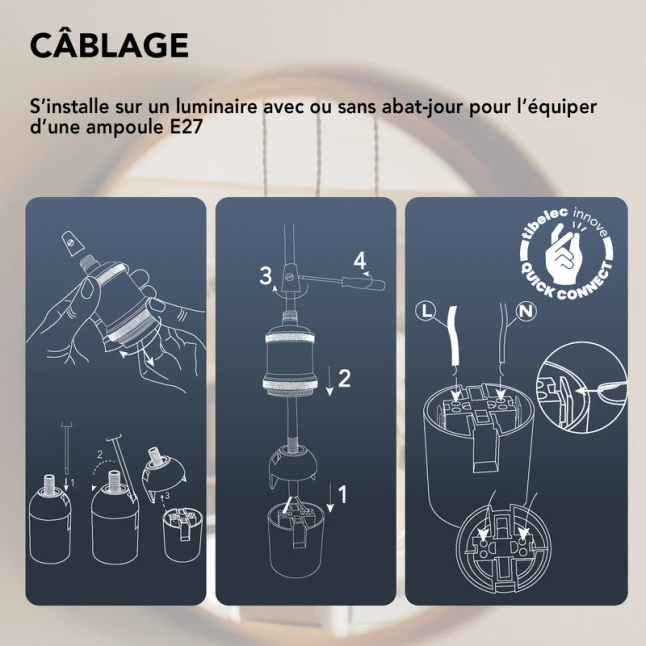 CÂBLAGE

S'installe sur un luminaire avec ou sans abat-jour pour l'équiper d'une ampoule E27

1
2
3

3
4
2
1

tibelec innove
QUICK CONNECT
L
N