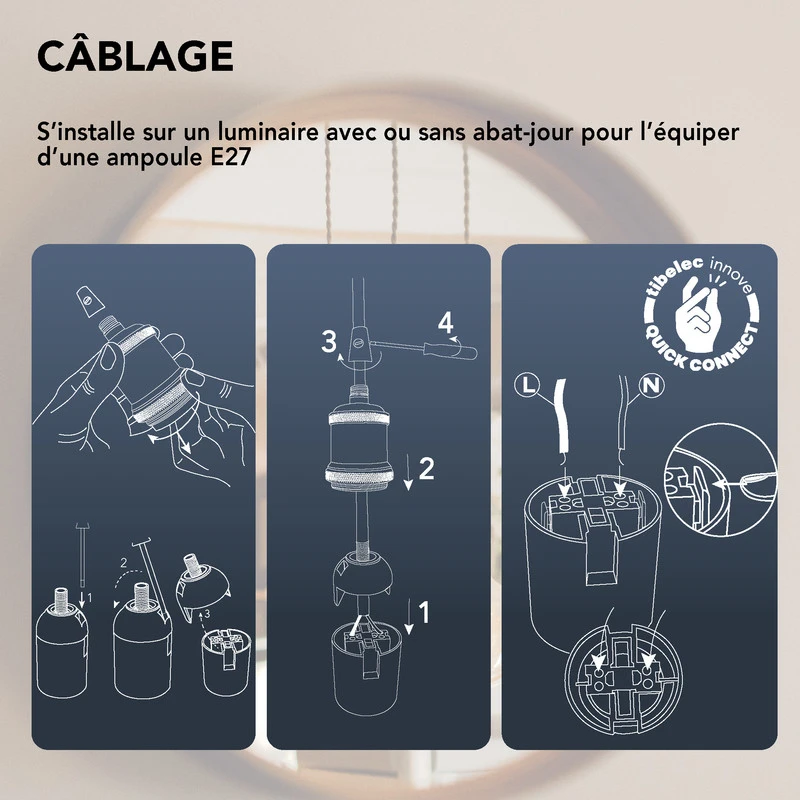 CÂBLAGE

S'installe sur un luminaire avec ou sans abat-jour pour l'équiper d'une ampoule E27

1
2
3

3
4
2
1

tibelec innove
QUICK CONNECT

L
N