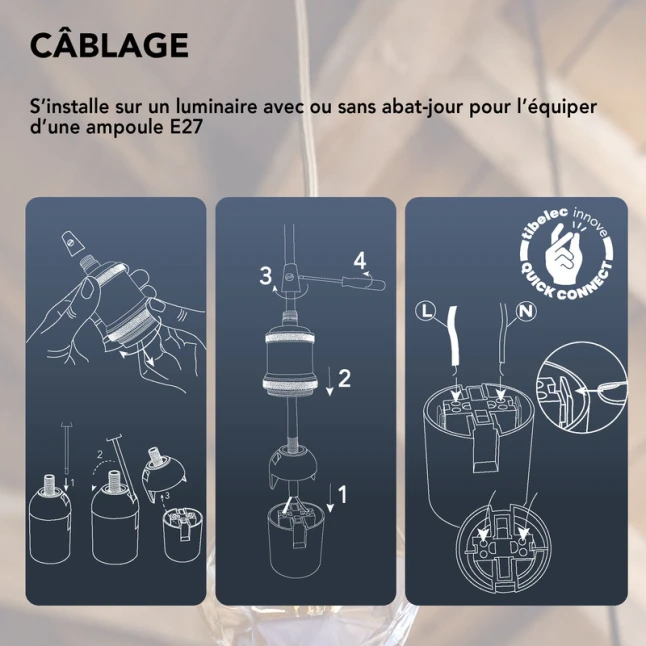 CÂBLAGE

S'installe sur un luminaire avec ou sans abat-jour pour l'équiper d'une ampoule E27

1
2
3

3
4
2
1

tibelec innove
QUICK CONNECT
L
N