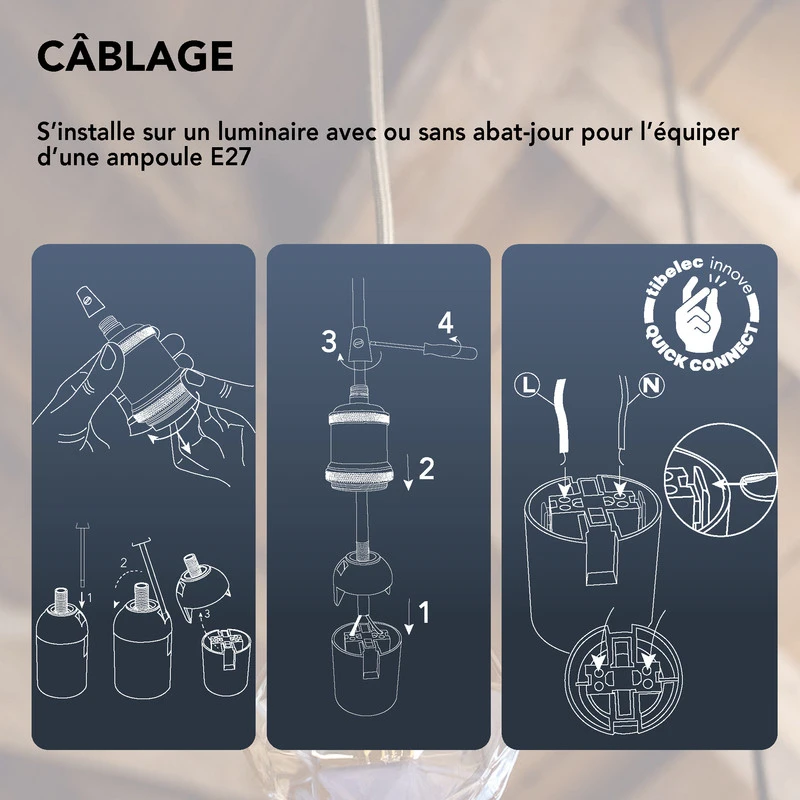 CÂBLAGE

S'installe sur un luminaire avec ou sans abat-jour pour l'équiper d'une ampoule E27

1
2
3

3
4
2
1

tibelec innove
QUICK CONNECT

L
N