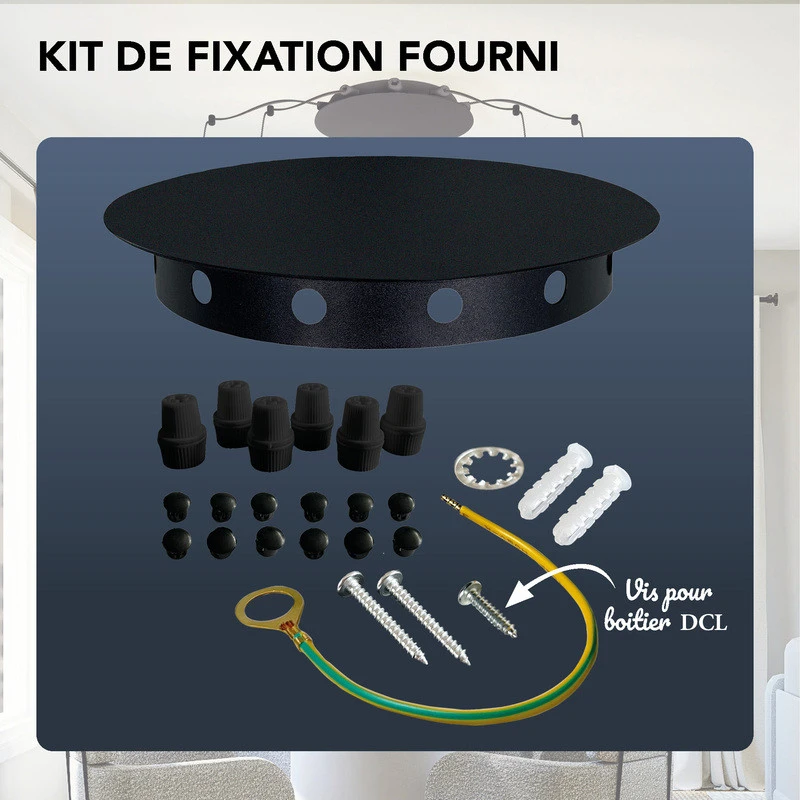 KIT DE FIXATION FOURNI

Vis pour boitier DCL