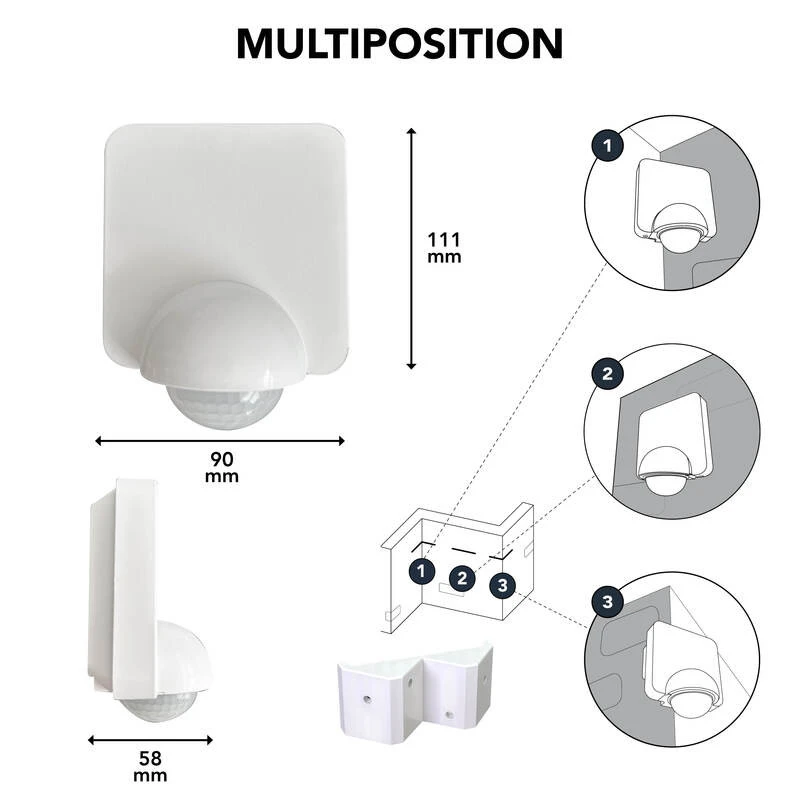 MULTIPOSITION

111 mm

90 mm

58 mm

1

2

3

1

2

3