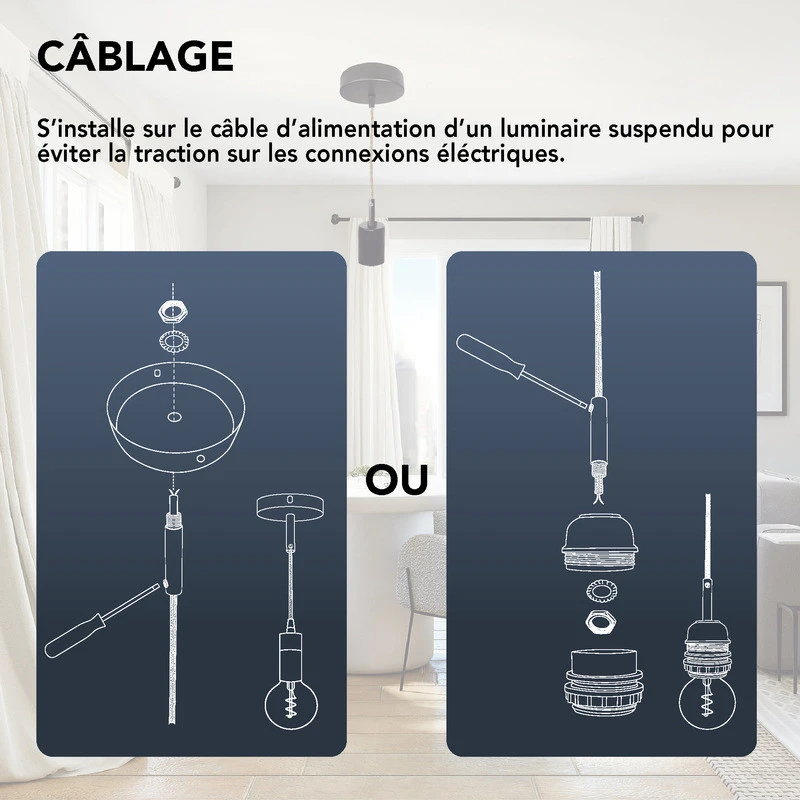 CÂBLAGE

S'installe sur le câble d'alimentation d'un luminaire suspendu pour éviter la traction sur les connexions éléctriques.

OU