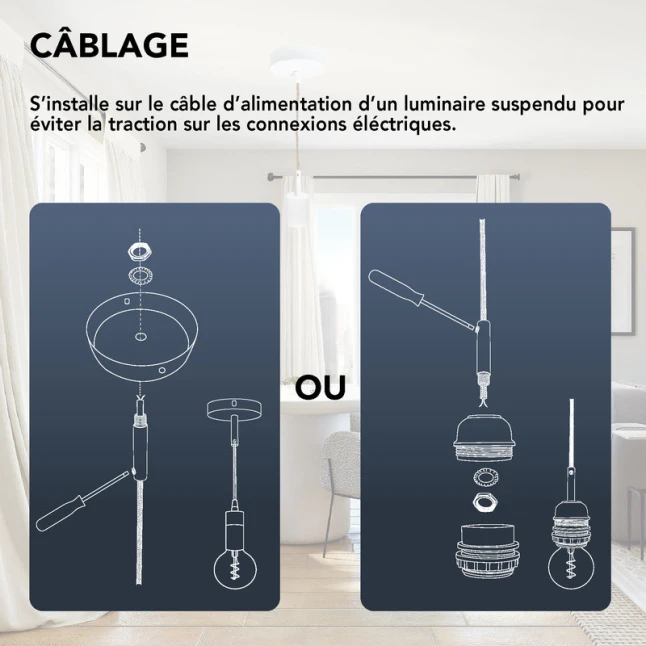 CÂBLAGE

S'installe sur le câble d'alimentation d'un luminaire suspendu pour éviter la traction sur les connexions éléctriques.

OU