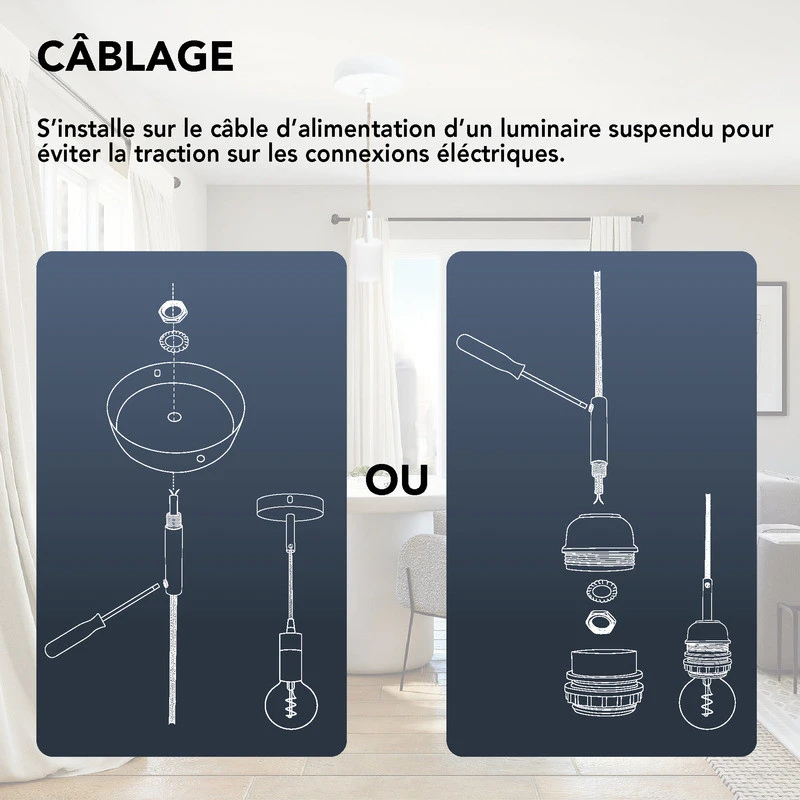 CÂBLAGE

S'installe sur le câble d'alimentation d'un luminaire suspendu pour éviter la traction sur les connexions éléctriques.

OU