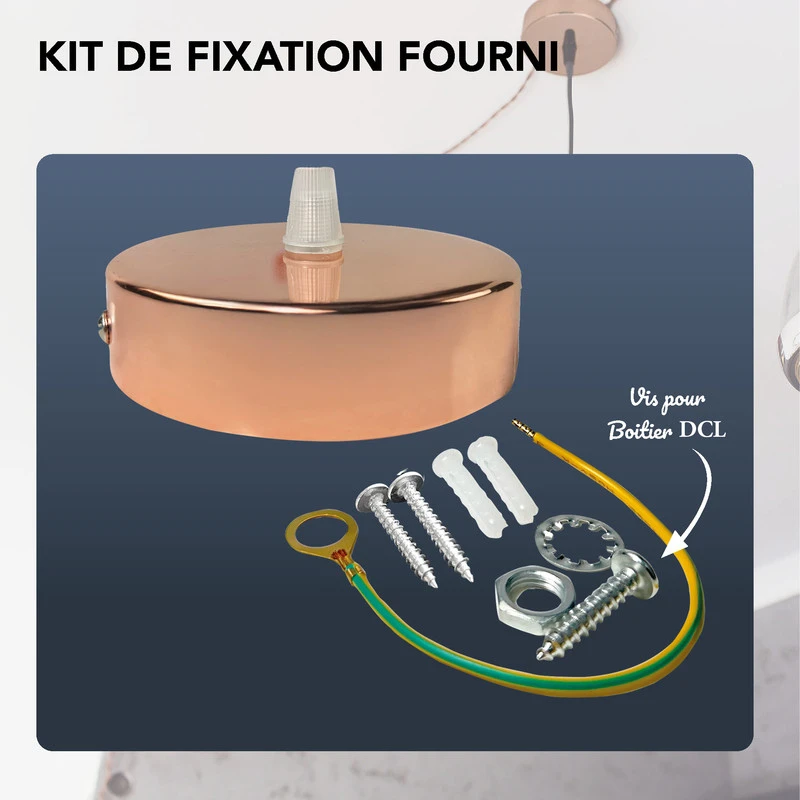 KIT DE FIXATION FOURNI

Vis pour Boitier DCL