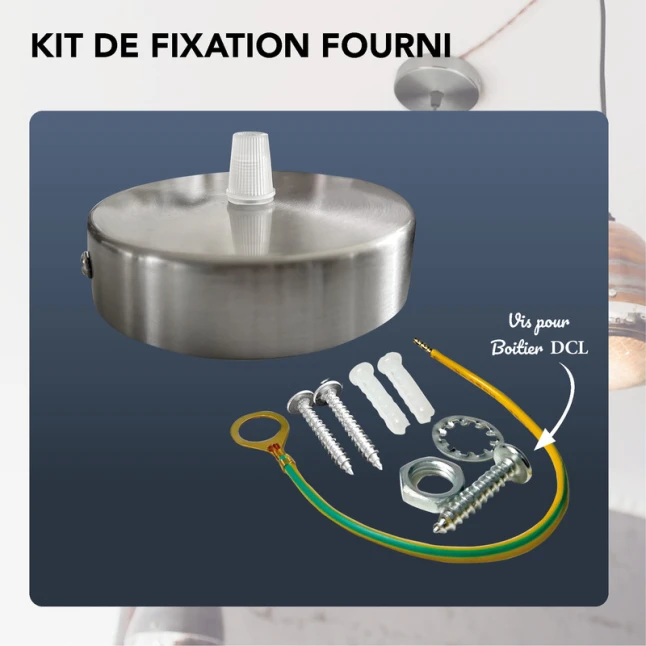 KIT DE FIXATION FOURNI

Vis pour Boitier DCL