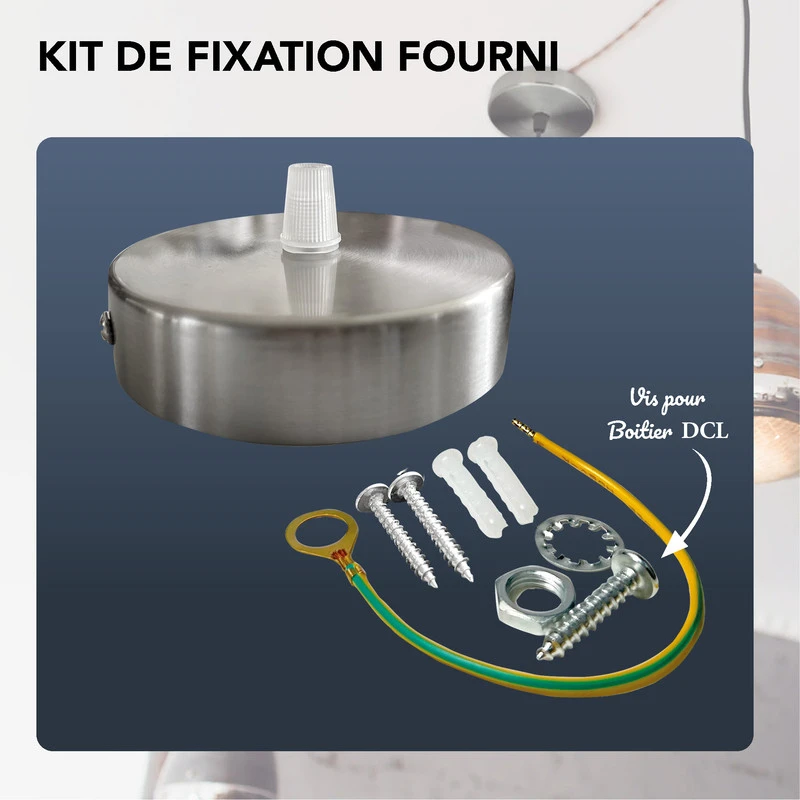 KIT DE FIXATION FOURNI

Vis pour Boitier DCL