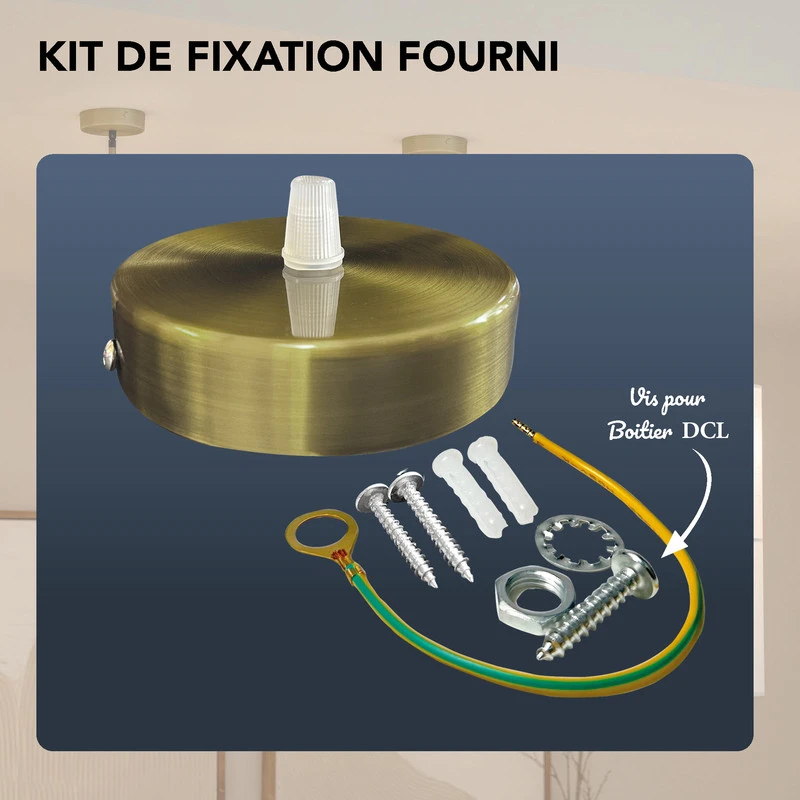 KIT DE FIXATION FOURNI

Vis pour Boitier DCL