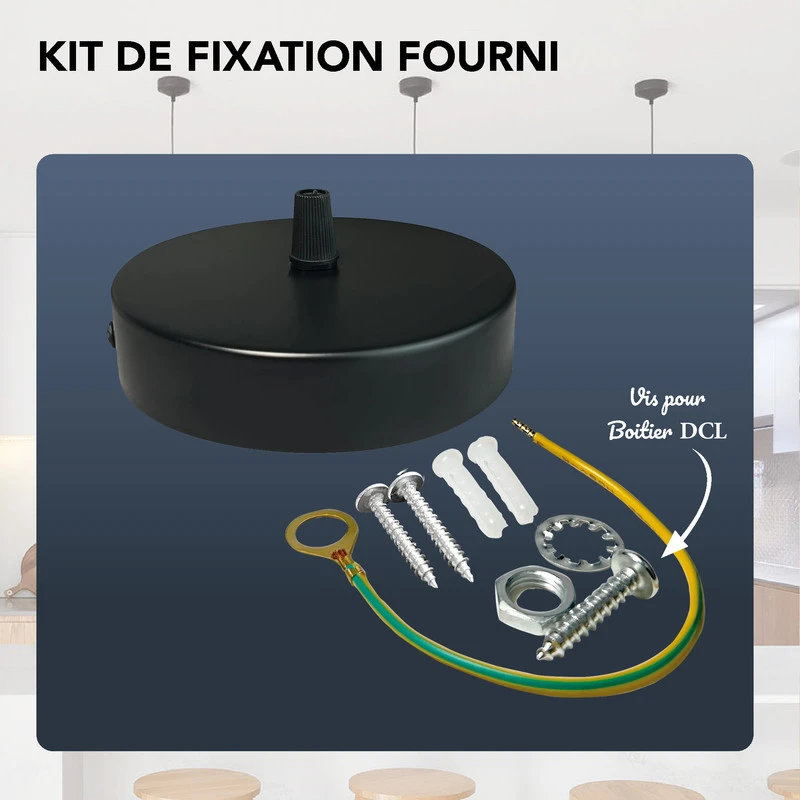 KIT DE FIXATION FOURNI

Vis pour Boitier DCL