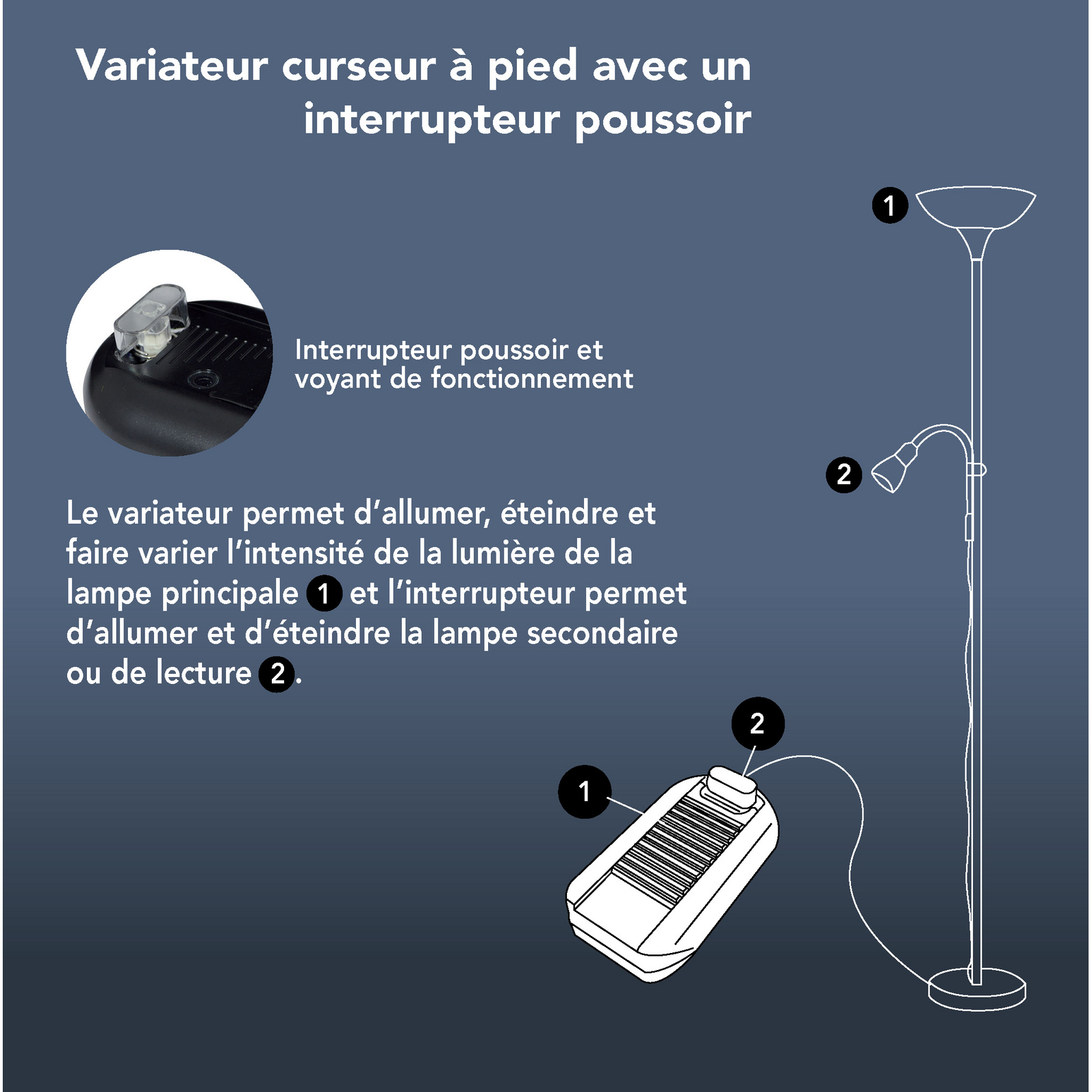 Variateur curseur à pied avec un interrupteur poussoir

1

Interrupteur poussoir et voyant de fonctionnement

2

Le variateur permet d'allumer, éteindre et faire varier l'intensité de la lumière de la lampe principale 1 et l'interrupteur permet d'allumer et d'éteindre la lampe secondaire ou de lecture 2.

2

1