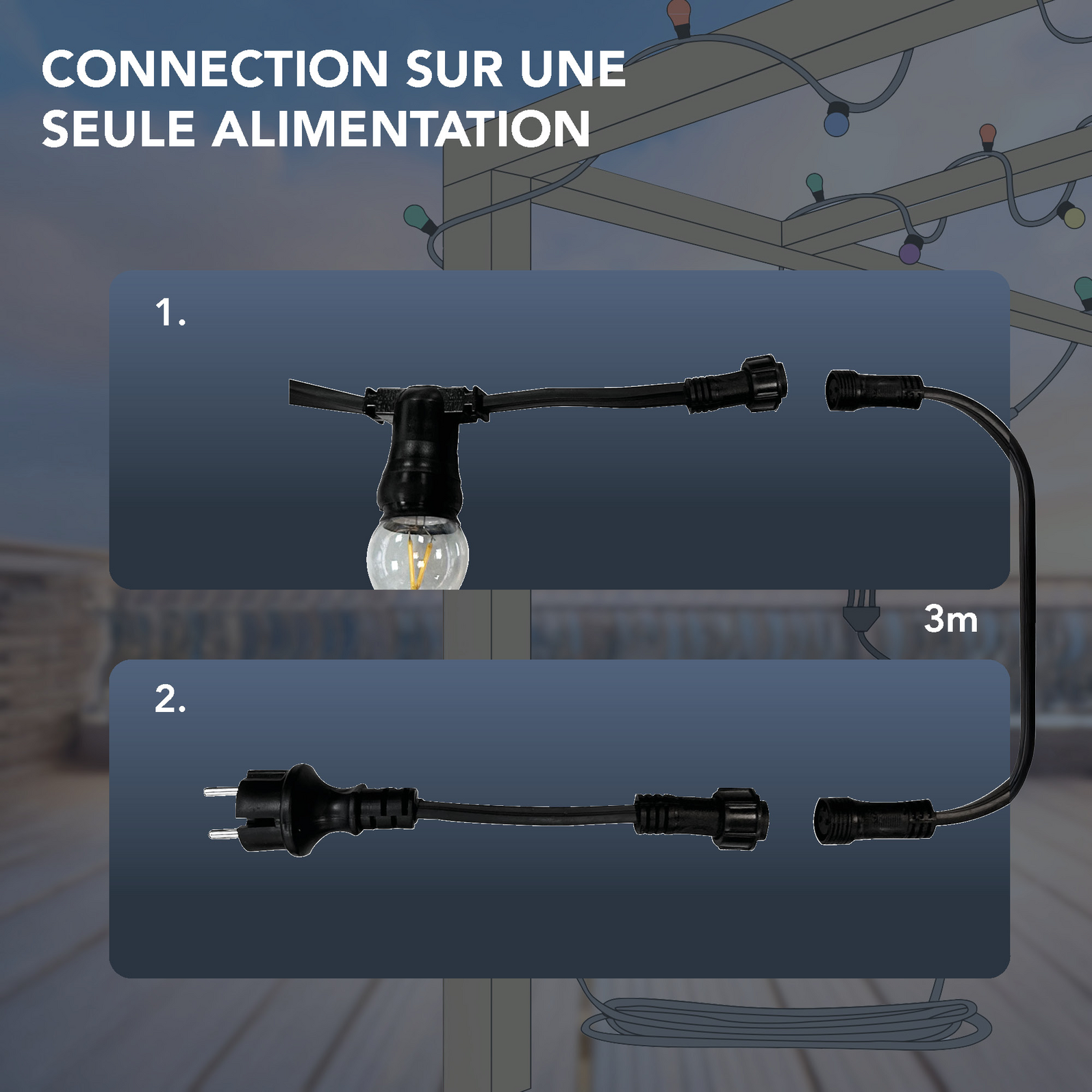 CONNECTION SUR UNE SEULE ALIMENTATION

1.

3m

2.