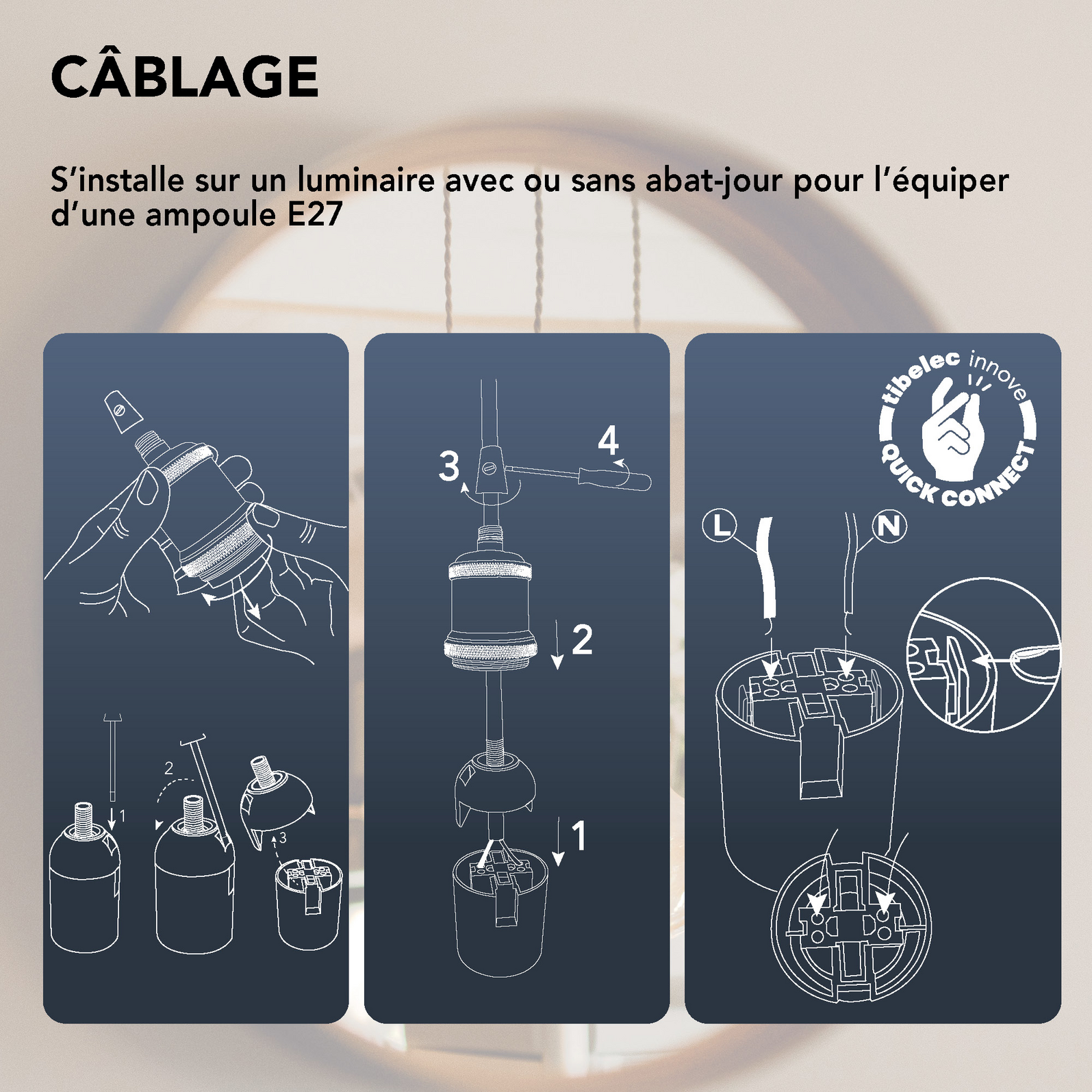 CÂBLAGE

S'installe sur un luminaire avec ou sans abat-jour pour l'équiper d'une ampoule E27

1
2
3

3
4
2
1

tibelec innove
QUICK CONNECT

L
N