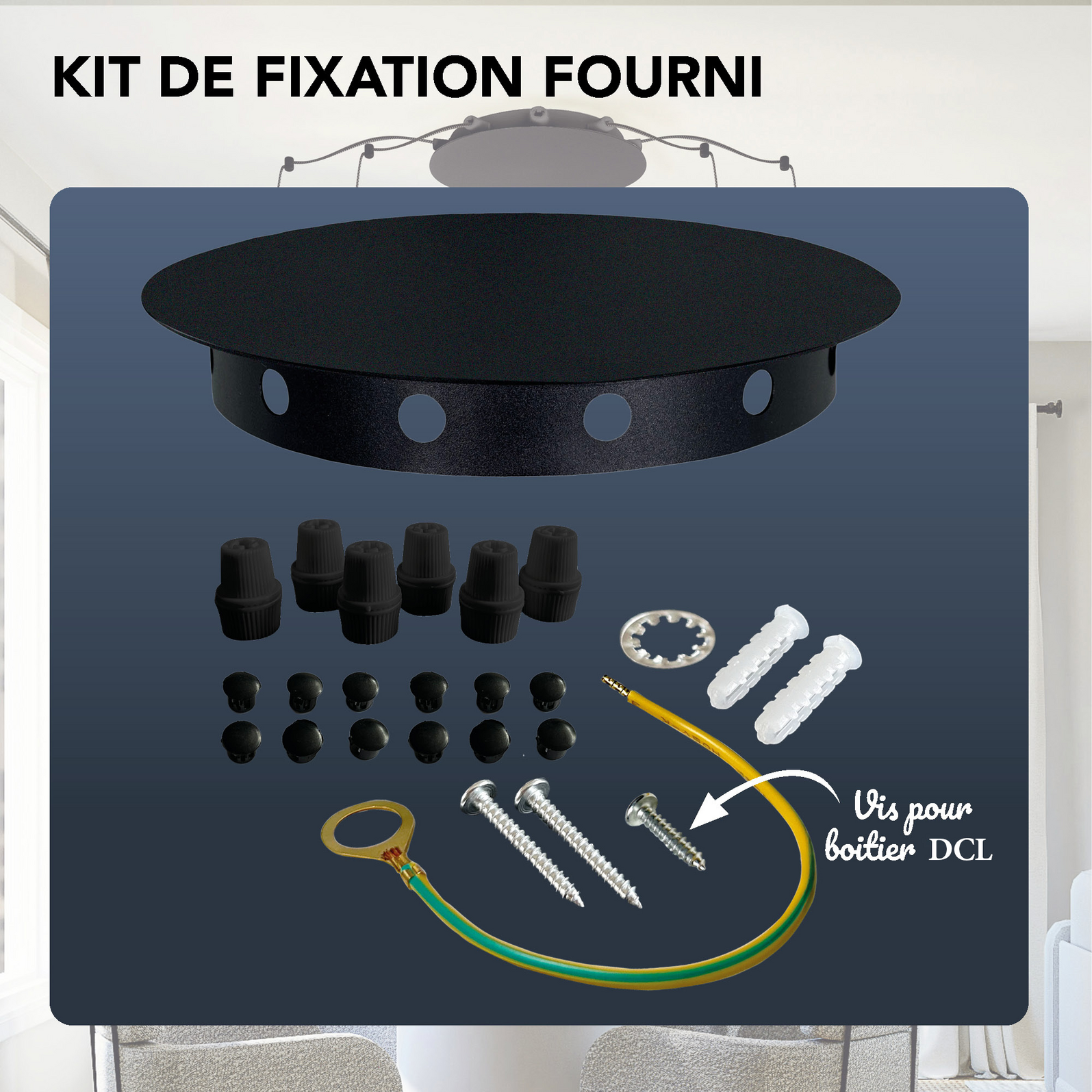 KIT DE FIXATION FOURNI

Vis pour boitier DCL