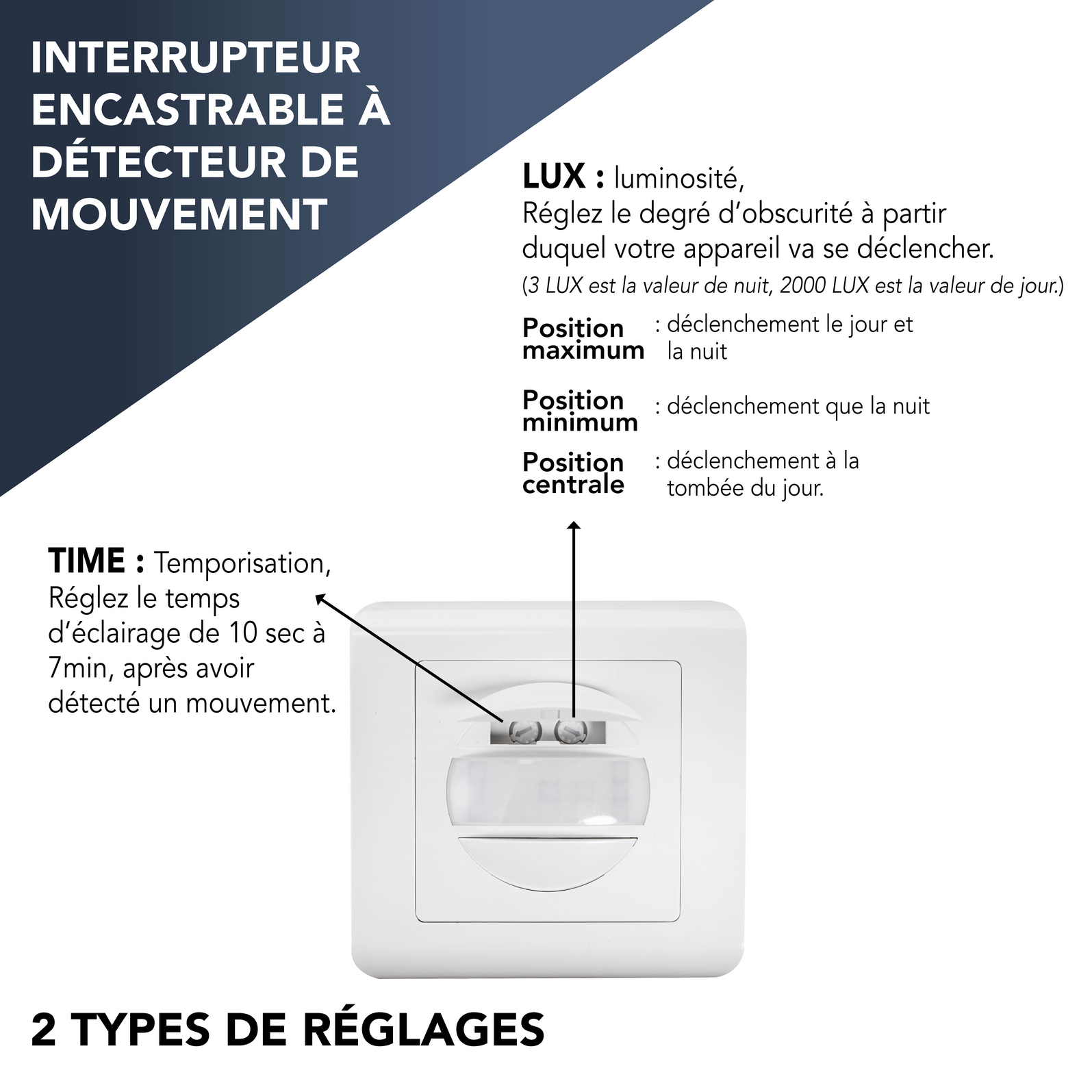 INTERRUPTEUR ENCASTRABLE À DÉTECTEUR DE MOUVEMENT

LUX : luminosité,
Réglez le degré d'obscurité à partir duquel votre appareil va se déclencher.
(3 LUX est la valeur de nuit, 2000 LUX est la valeur de jour.)

Position maximum : déclenchement le jour et la nuit

Position minimum : déclenchement que la nuit

Position centrale : déclenchement à la tombée du jour.

TIME : Temporisation,
Réglez le temps d'éclairage de 10 sec à 7min, après avoir détecté un mouvement.

2 TYPES DE RÉGLAGES