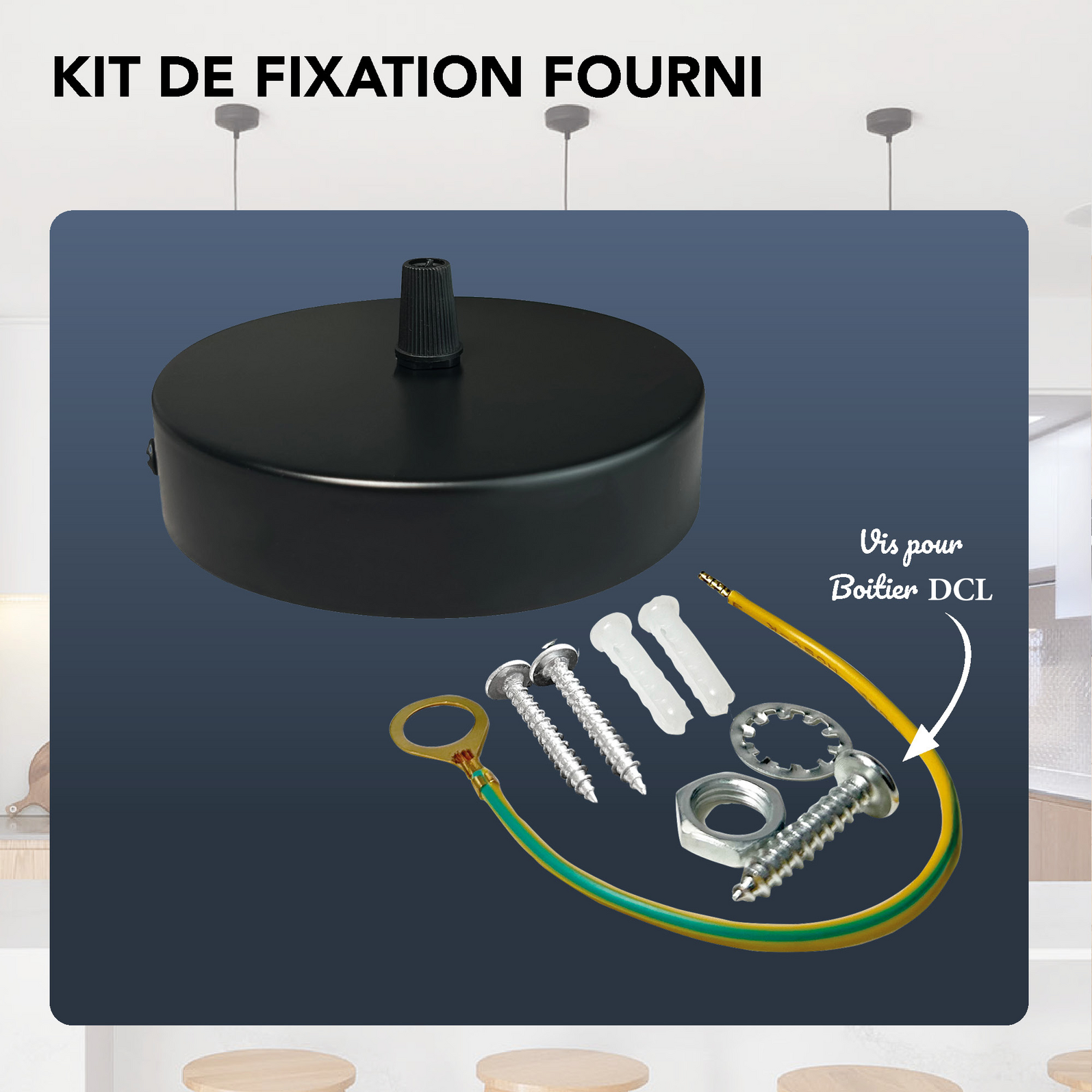 KIT DE FIXATION FOURNI

Vis pour Boitier DCL