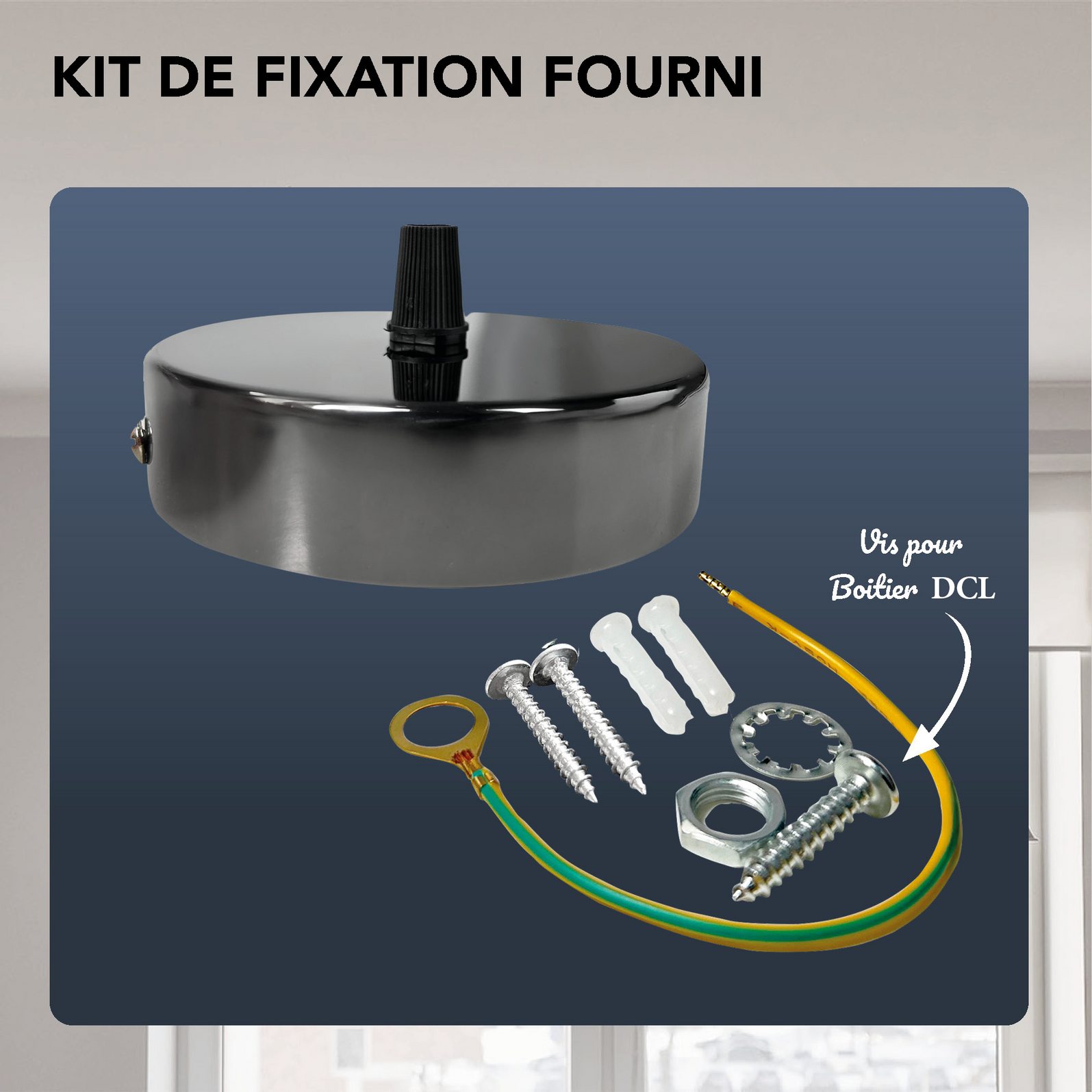 KIT DE FIXATION FOURNI

Vis pour Boitier DCL